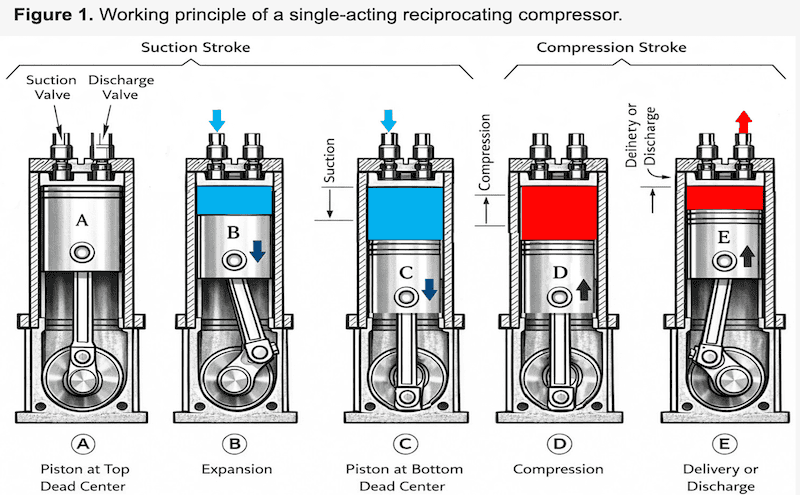 **Figure 1.** Working principle of a single-acting reciprocating compressor.

Suction Stroke

Compression Stroke

Suction Valve

Discharge Valve

Suction

Compression

Deinery or Discharge

A

B

C

D

E

A
Piston at Top Dead Center

B
Expansion

C
Piston at Bottom Dead Center

D
Compression

E
Delivery or Discharge